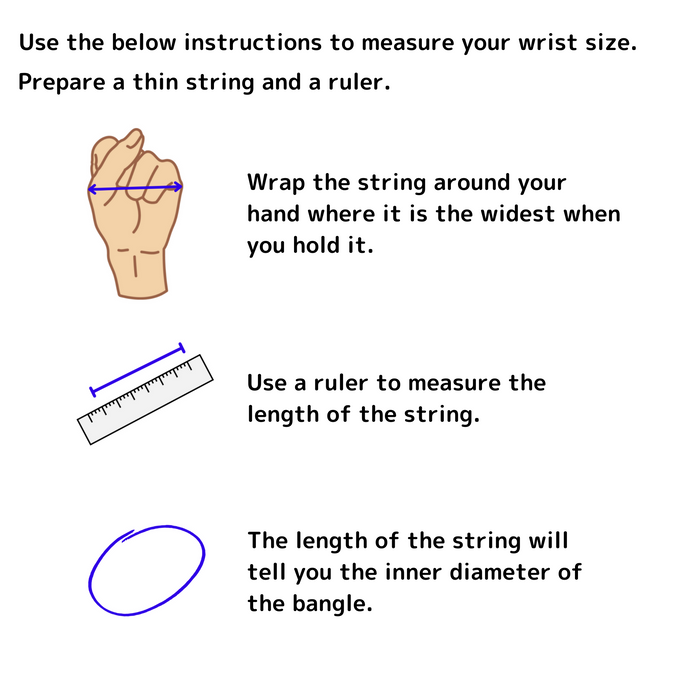 Use the below instructions to measure your wrist size.

Prepare a thin string and a ruler.

Wrap the string around your hand where it is the widest when you hold it.

Use a ruler to measure the length of the string.

The length of the string will tell you the inner diameter of the bangle.