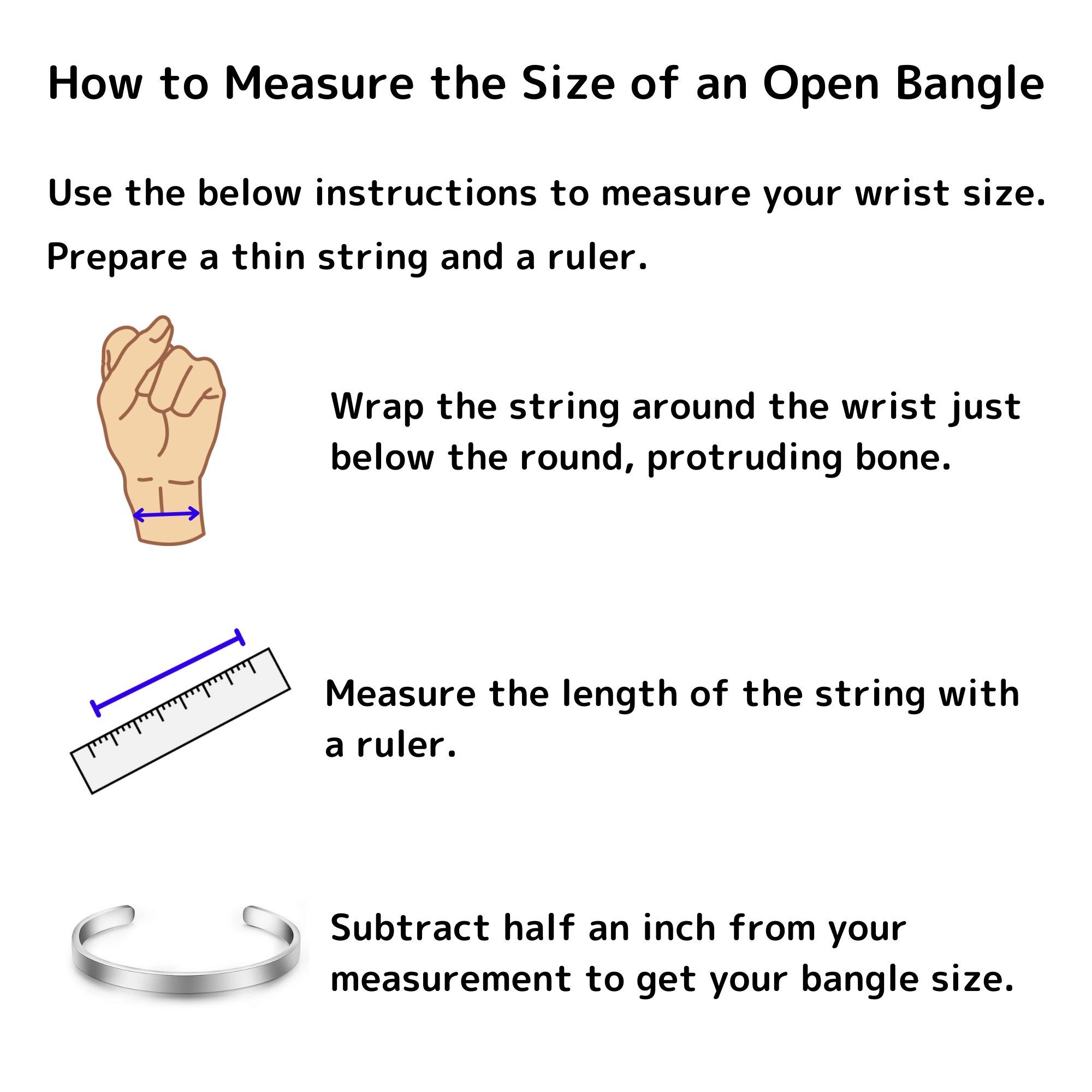 How to Measure the Size of an Open Bangle

Use the below instructions to measure your wrist size.
Prepare a thin string and a ruler.

Wrap the string around the wrist just below the round, protruding bone.

Measure the length of the string with a ruler.

Subtract half an inch from your measurement to get your bangle size.